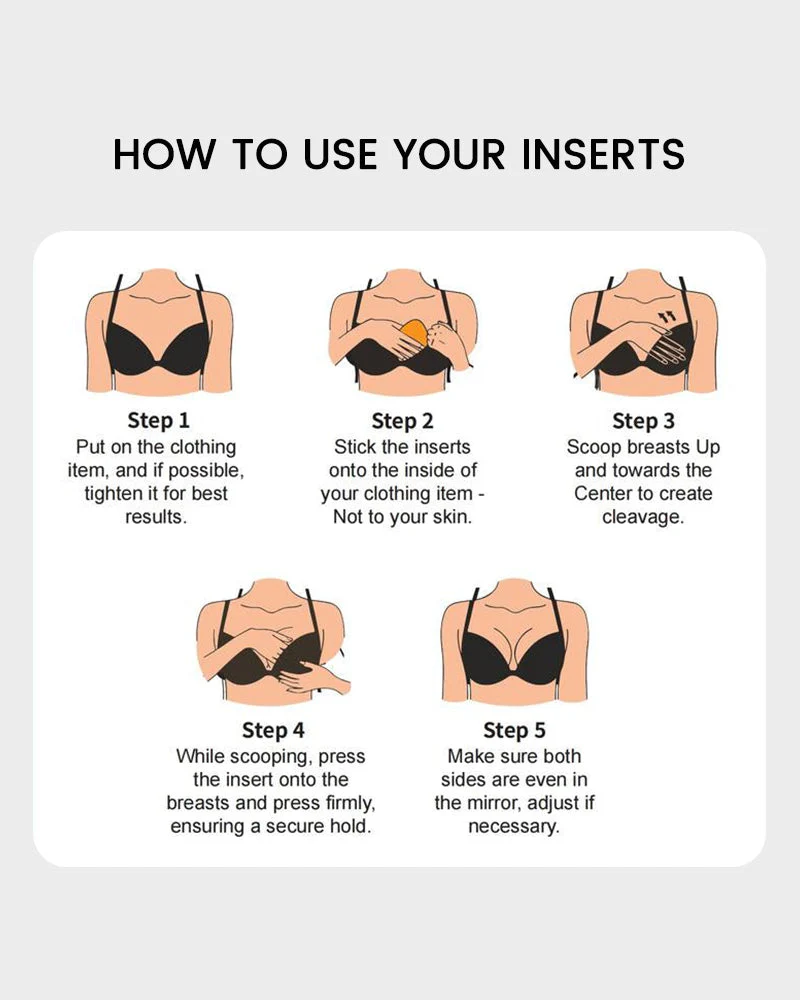 HOW TO USE YOUR INSERTS

Step 1
Put on the clothing item, and if possible, tighten it for best results.

Step 2
Stick the inserts onto the inside of your clothing item - Not to your skin.

Step 3
Scoop breasts Up and towards the Center to create cleavage.

Step 4
While scooping, press the insert onto the breasts and press firmly, ensuring a secure hold.

Step 5
Make sure both sides are even in the mirror, adjust if necessary.